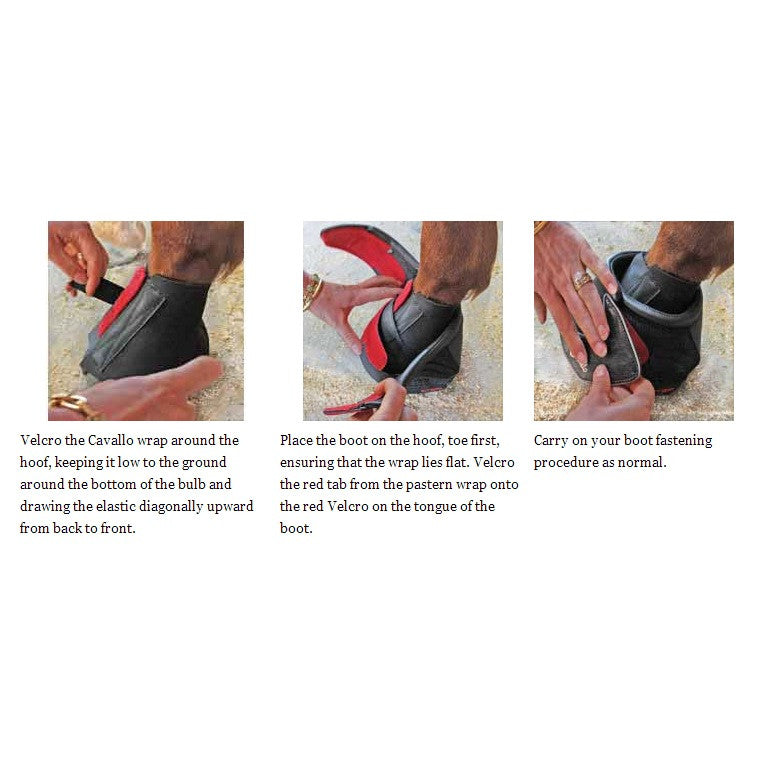 Velcro the Cavallo wrap around the hoof, keeping it low to the ground around the bottom of the bulb and drawing the elastic diagonally upward from back to front.

Place the boot on the hoof, toe first, ensuring that the wrap lies flat. Velcro the red tab from the pastern wrap onto the red Velcro on the tongue of the boot.

Carry on your boot fastening procedure as normal.