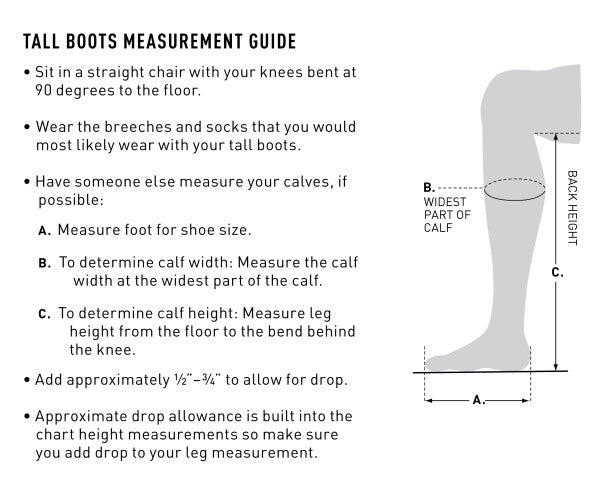 TALL BOOTS MEASUREMENT GUIDE

• Sit in a straight chair with your knees bent at 90 degrees to the floor.

• Wear the breeches and socks that you would most likely wear with your tall boots.

• Have someone else measure your calves, if possible:

A. Measure foot for shoe size.

B. To determine calf width: Measure the calf width at the widest part of the calf.

C. To determine calf height: Measure leg height from the floor to the bend behind the knee.

• Add approximately ½"–¾" to allow for drop.

• Approximate drop allowance is built into the chart height measurements so make sure you add drop to your leg measurement.

B. WIDEST PART OF CALF

BACK HEIGHT

C.

A.